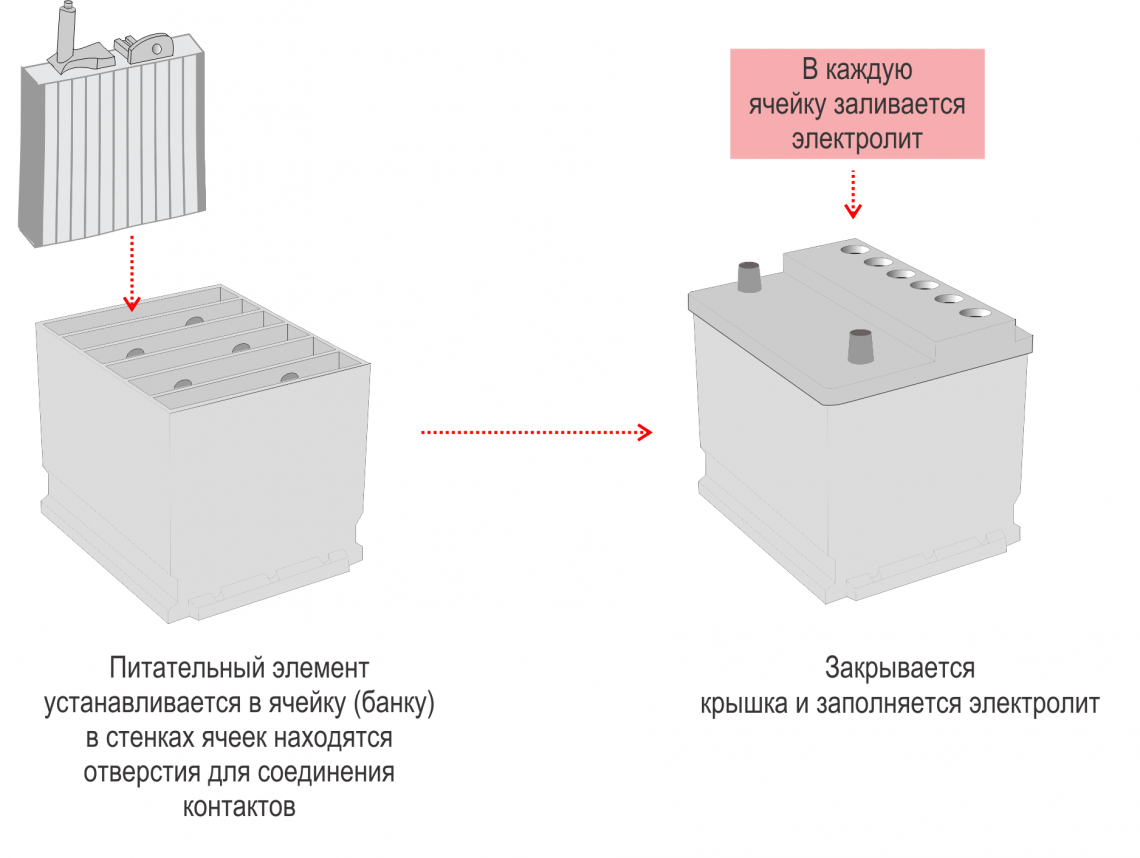 В каждую ячейку заливается электролит

Питательный элемент устанавливается в ячейку (банку) в стенках ячеек находятся отверстия для соединения контактов

Закрывается крышка и заполняется электролит