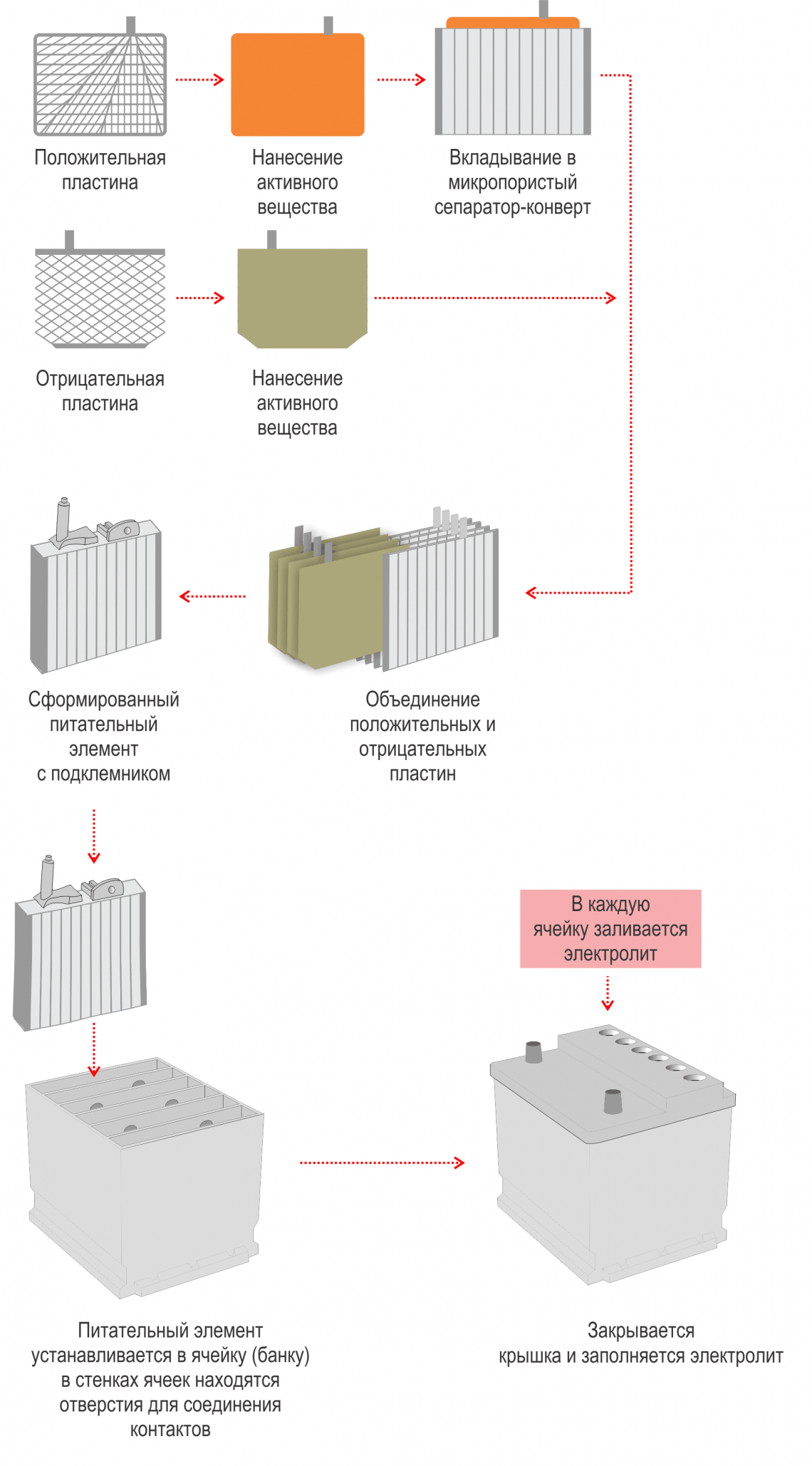 Положительная пластина

Нанесение активного вещества

Вкладывание в микропористый сепаратор-конверт

Отрицательная пластина

Нанесение активного вещества

Сформированный питательный элемент с подклемником

Объединение положительных и отрицательных пластин

В каждую ячейку заливается электролит

Питательный элемент устанавливается в ячейку (банку) в стенках ячеек находятся отверстия для соединения контактов

Закрывается крышка и заполняется электролит