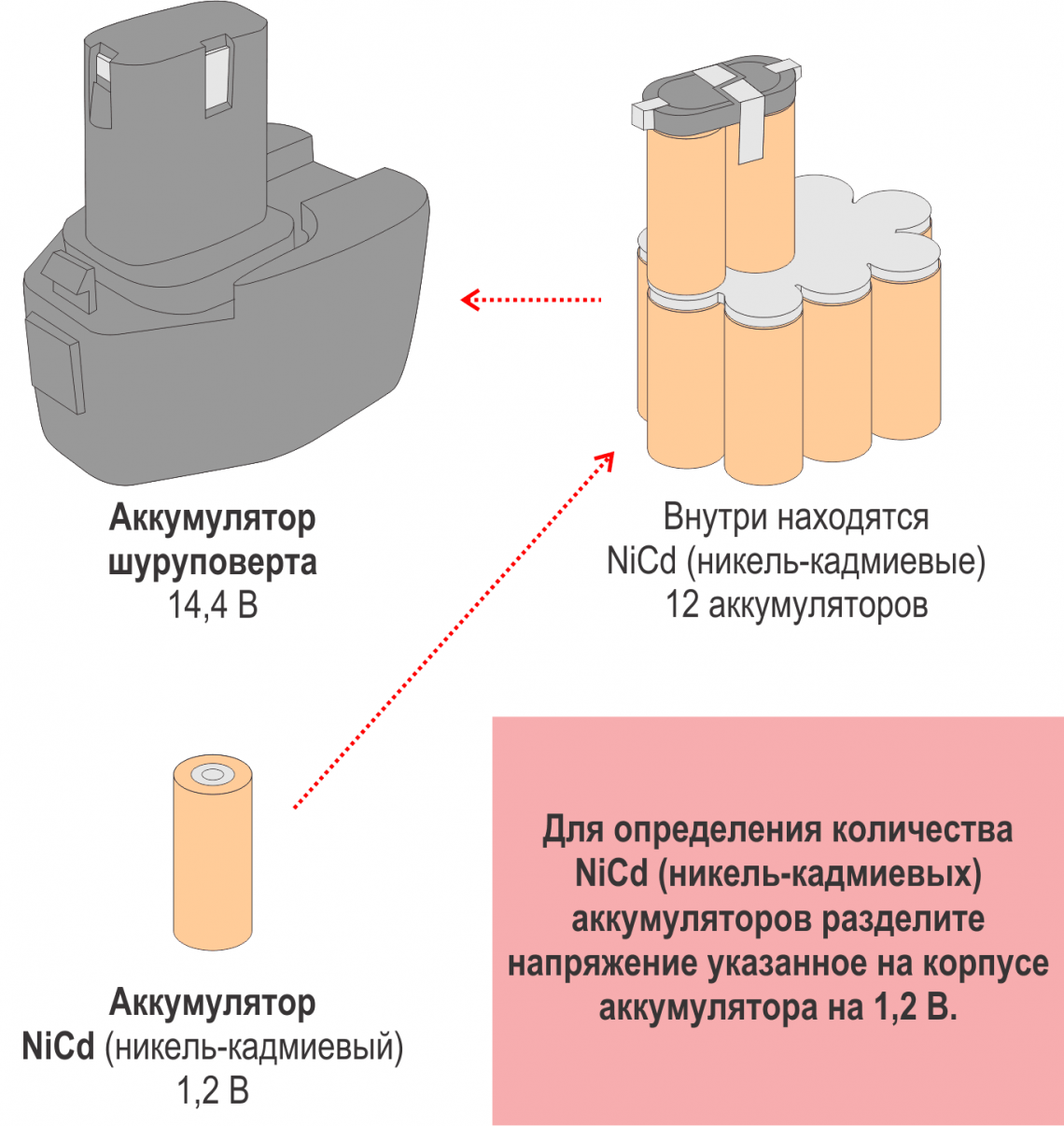 Аккумулятор шуруповерта
14,4 В

Внутри находятся
NiCd (никель-кадмиевые)
12 аккумуляторов

Аккумулятор
NiCd (никель-кадмиевый)
1,2 В

Для определения количества NiCd (никель-кадмиевых) аккумуляторов разделите напряжение указанное на корпусе аккумулятора на 1,2 В.